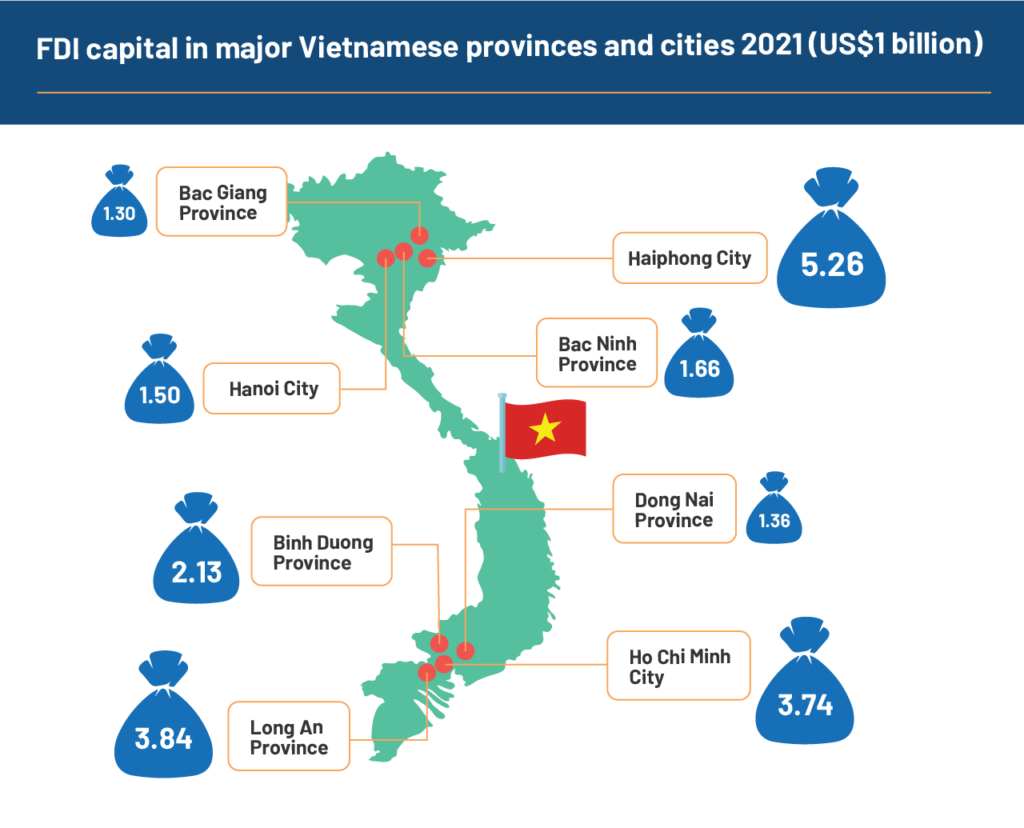 FDI capital in major Vietnamese provinces and cities 2021 (US$1 billion)

1.30

Bac Giang Province

Haiphong City

5.26

Bac Ninh Province

1.66

1.50

Hanoi City

Dong Nai Province

1.36

2.13

Binh Duong Province

Ho Chi Minh City

3.74

3.84

Long An Province